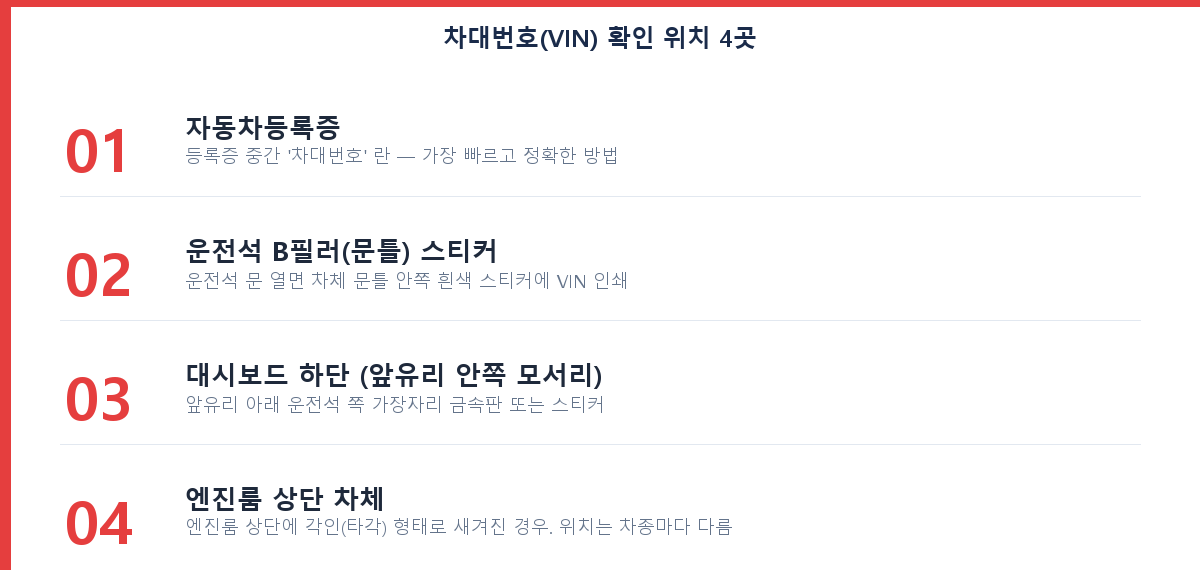 차대번호(VIN) 확인 위치 4곳

01
자동차등록증
등록증 중간 '차대번호' 란 — 가장 빠르고 정확한 방법

02
운전석 B필러(문틀) 스티커
운전석 문 열면 차체 문틀 안쪽 흰색 스티커에 VIN 인쇄

03
대시보드 하단 (앞유리 안쪽 모서리)
앞유리 아래 운전석 쪽 가장자리 금속판 또는 스티커

04
엔진룸 상단 차체
엔진룸 상단에 각인(타각) 형태로 새겨진 경우. 위치는 차종마다 다름